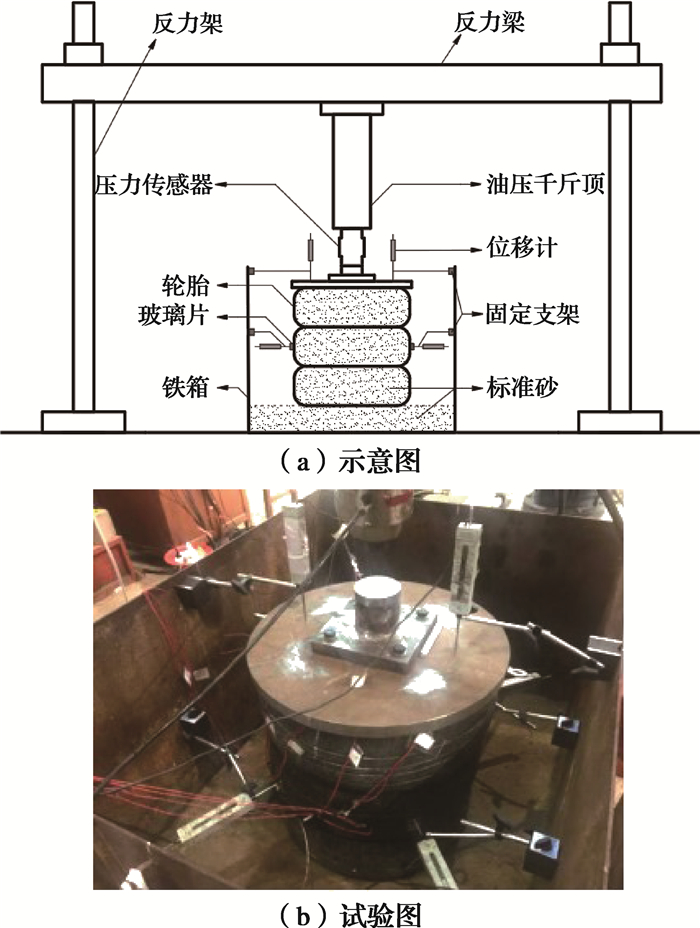 反力架

反力梁

压力传感器

油压千斤顶

位移计

轮胎

玻璃片

固定支架

铁箱

标准砂

（a）示意图

（b）试验图