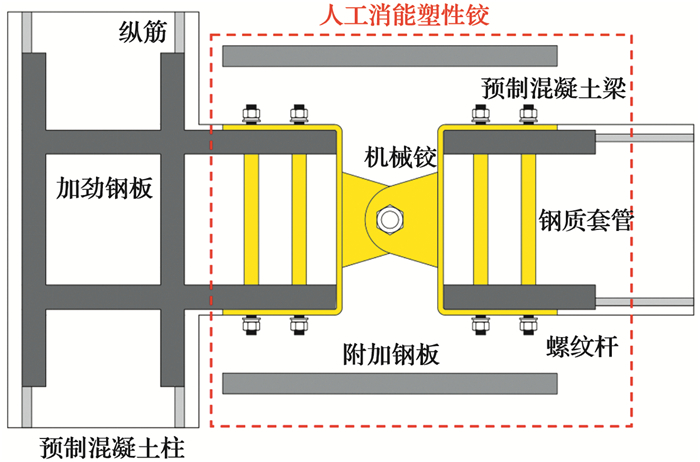 人工消能塑性铰

纵筋

预制混凝土梁

机械铰

加劲钢板

钢质套管

附加钢板

螺纹杆

预制混凝土柱