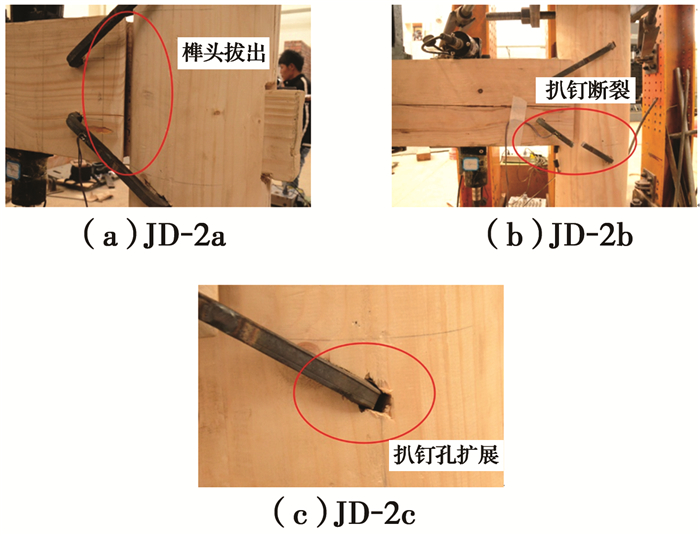 榫头拔出

(a)JD-2a

扒钉断裂

(b)JD-2b

扒钉孔扩展

(c)JD-2c