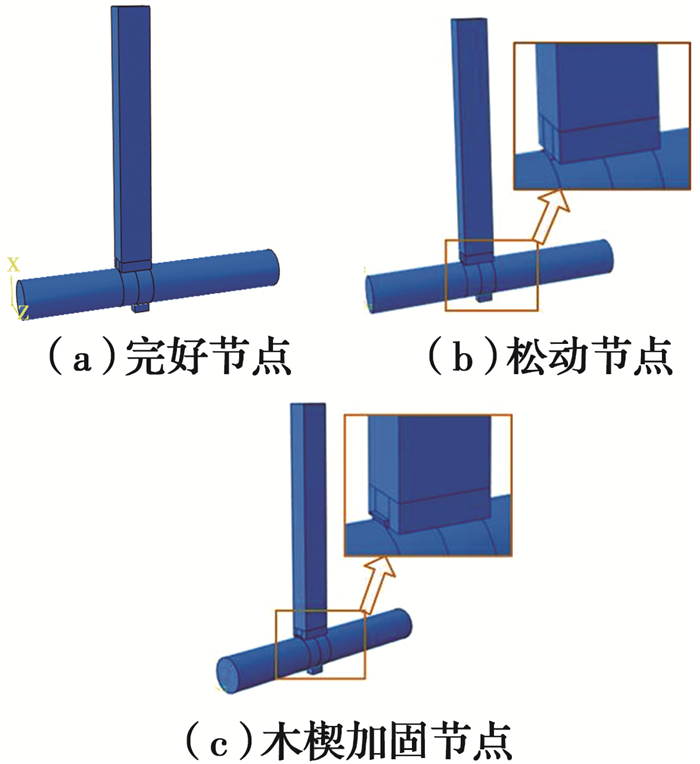 X
Z
（a）完好节点
（b）松动节点
（c）木楔加固节点