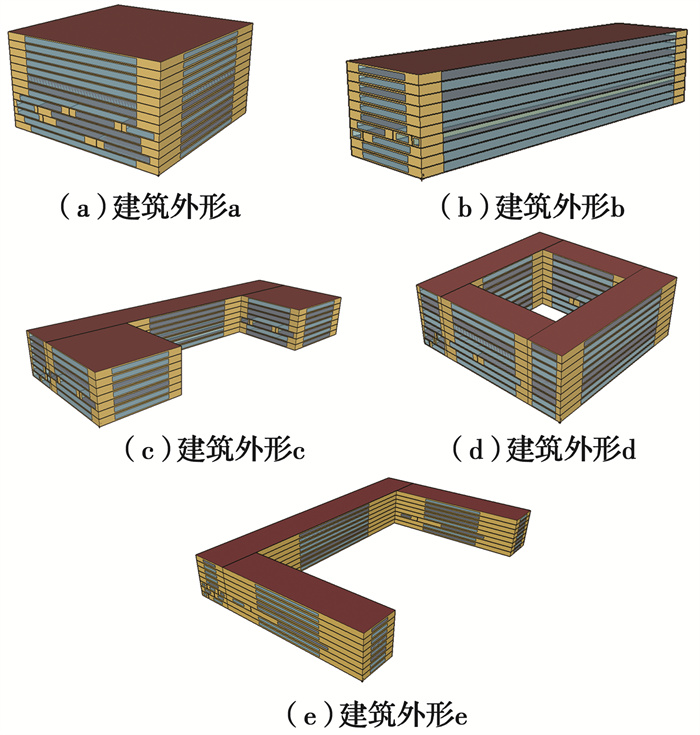 （a）建筑外形a

（b）建筑外形b

（c）建筑外形c

（d）建筑外形d

（e）建筑外形e