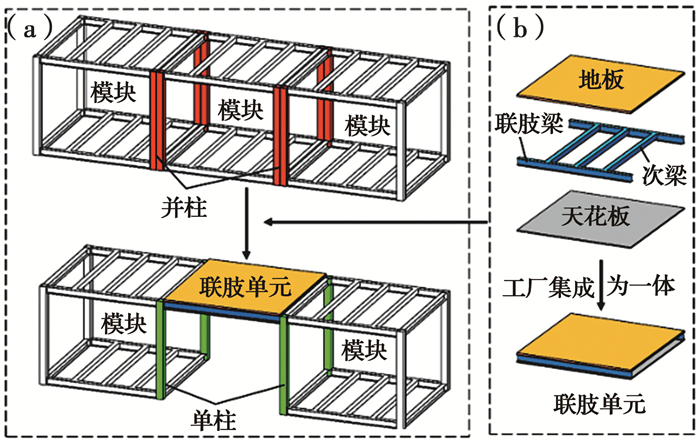 (a)

模块

模块

模块

并柱

联肢单元

模块

模块

单柱

(b)

地板

联肢梁

次梁

天花板

工厂集成为一体

联肢单元