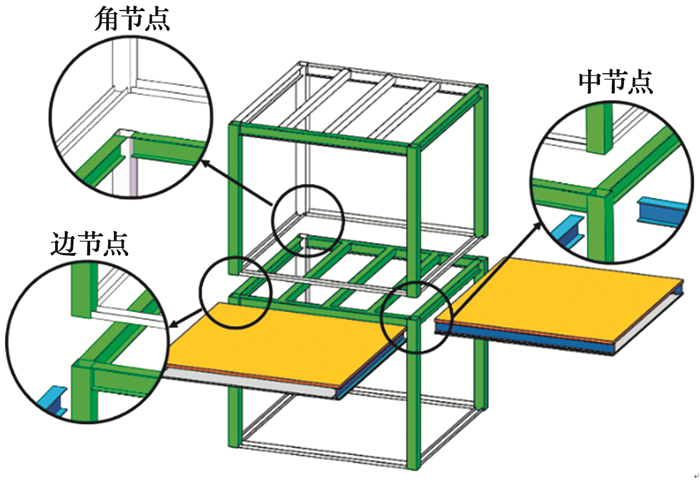 角节点

中节点

边节点