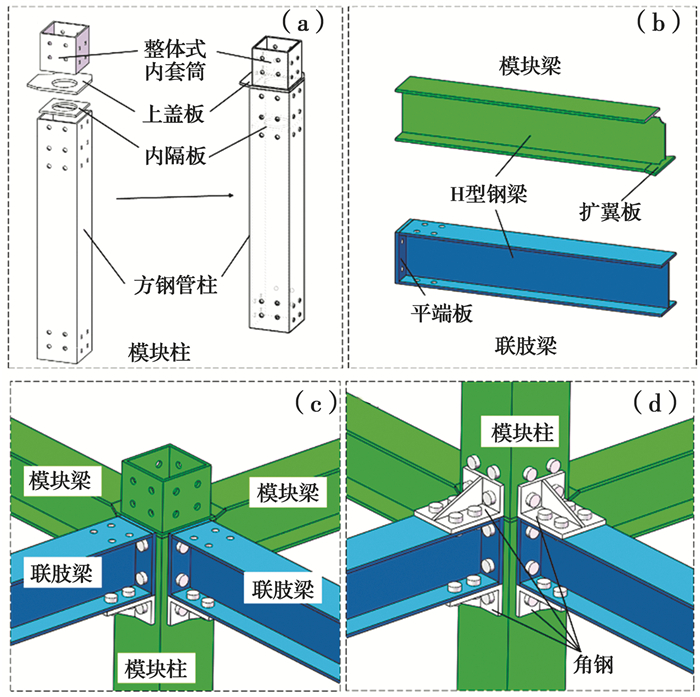 (a)

整体式内套筒

上盖板

内隔板

方钢管柱

模块柱

(b)

模块梁

H型钢梁

扩翼板

平端板

联肢梁

(c)

模块梁

模块梁

联肢梁

联肢梁

模块柱

(d)

模块柱

角钢