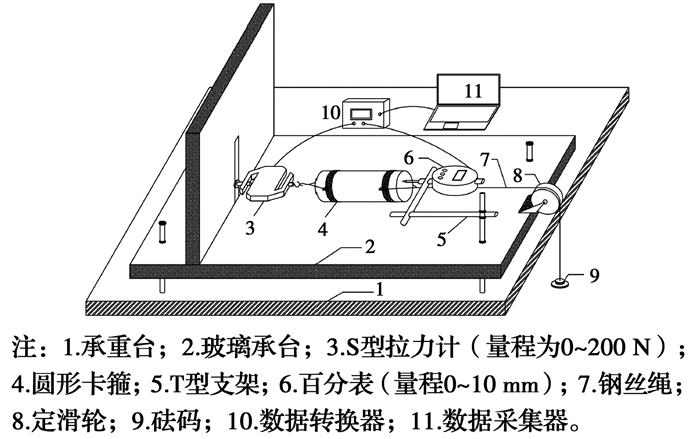 11

10

6

7

8

3

4

5

2

9

1

注：1.承重台；2.玻璃承台；3.S型拉力计（量程为0~200 N）；4.圆形卡箍；5.T型支架；6.百分表（量程0~10 mm）；7.钢丝绳；8.定滑轮；9.砝码；10.数据转换器；11.数据采集器。