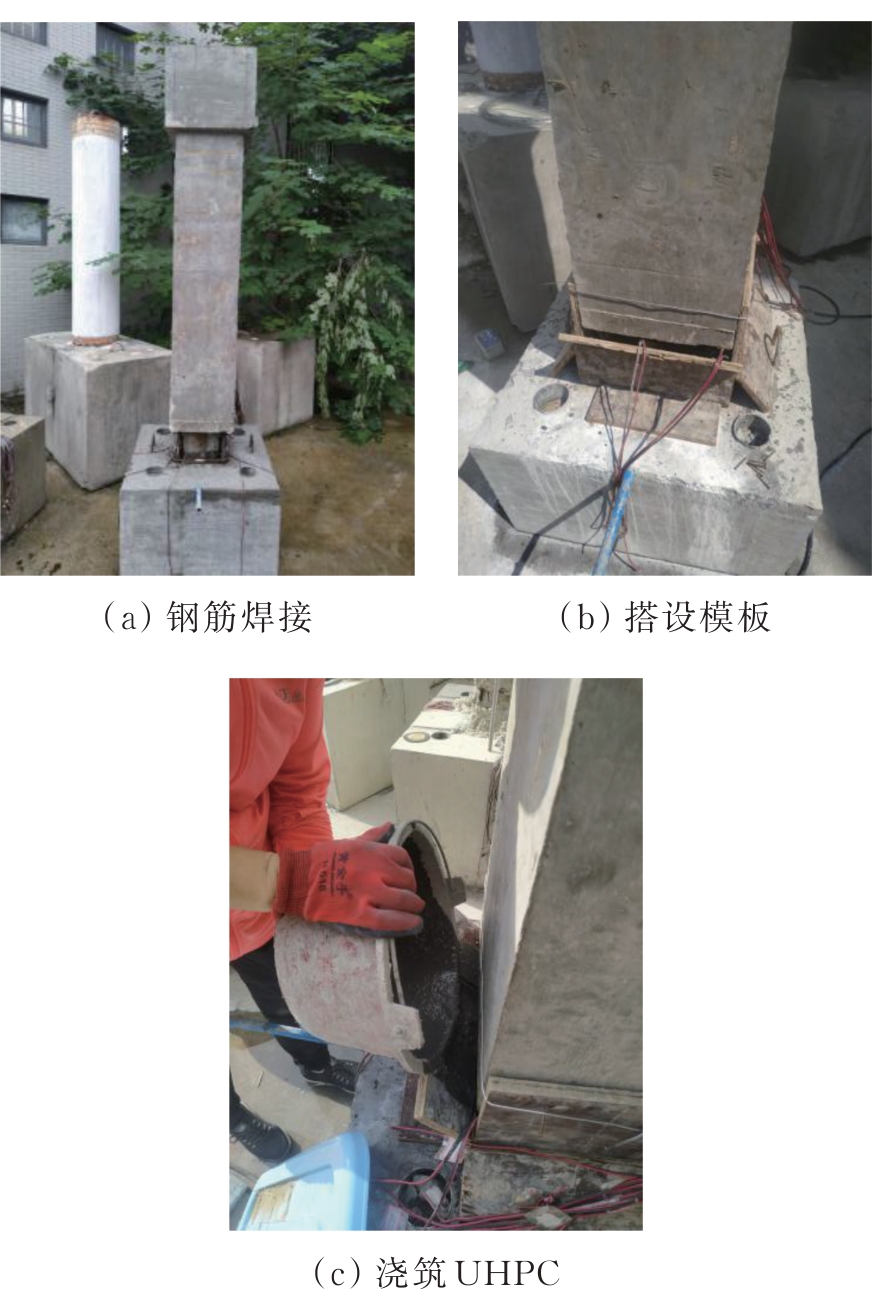 (a) 钢筋焊接

(b) 搭设模板

(c) 浇筑UHPC