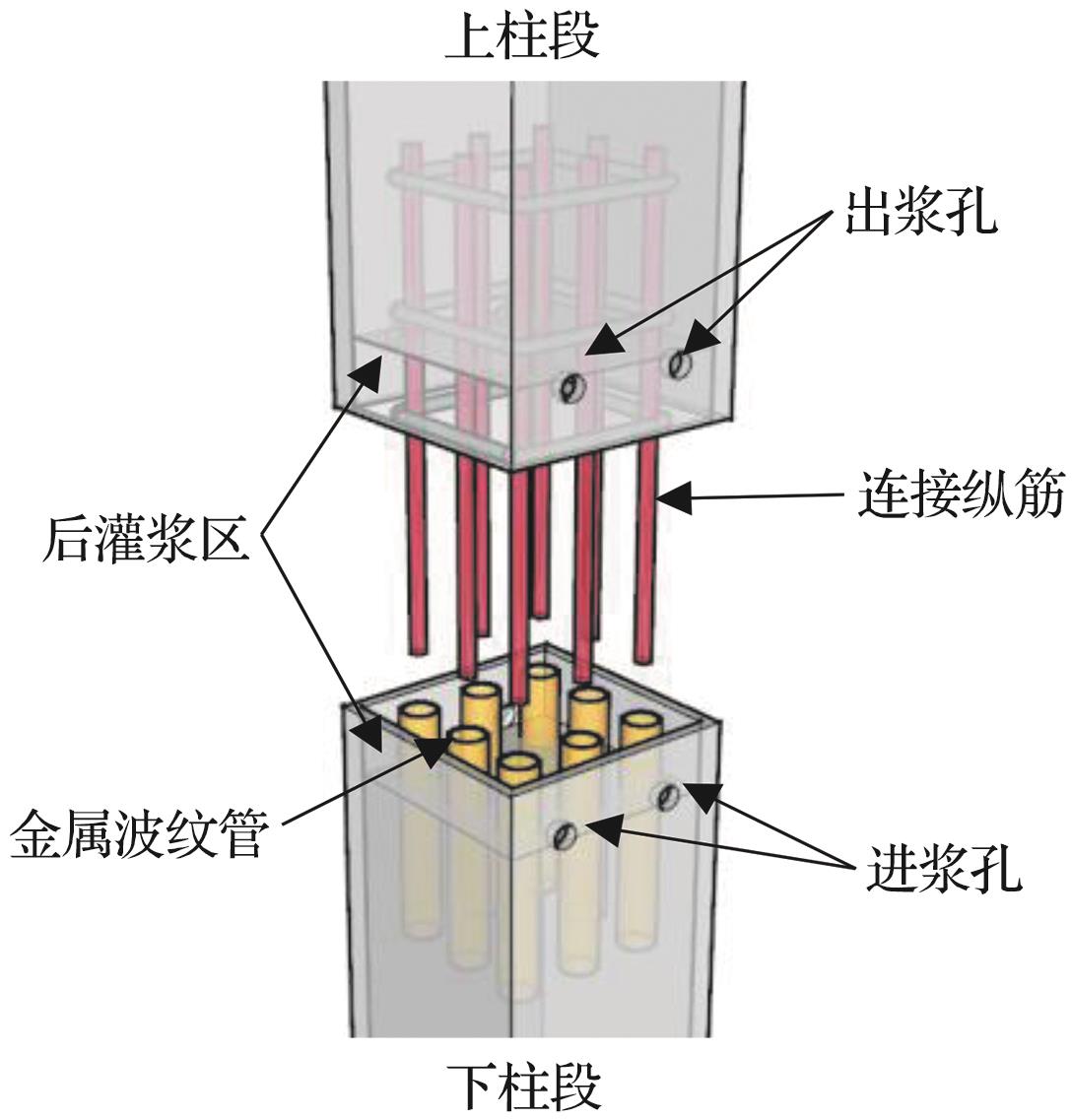 上柱段

出浆孔

连接纵筋

后灌浆区

金属波纹管

进浆孔

下柱段