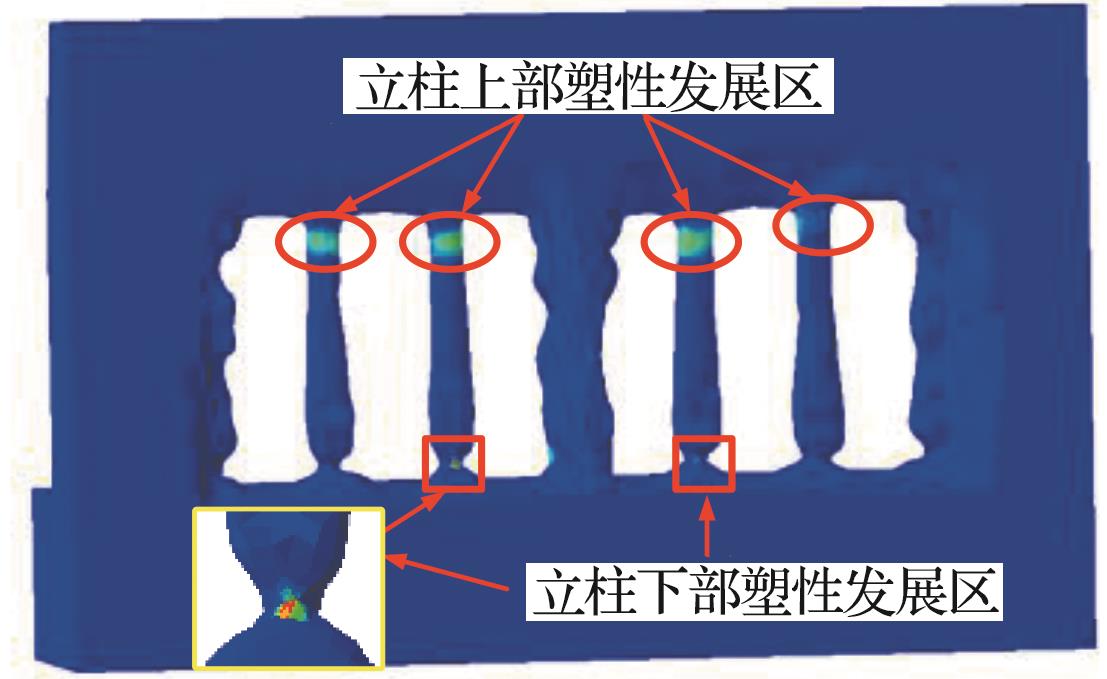 立柱上部塑性发展区

立柱下部塑性发展区