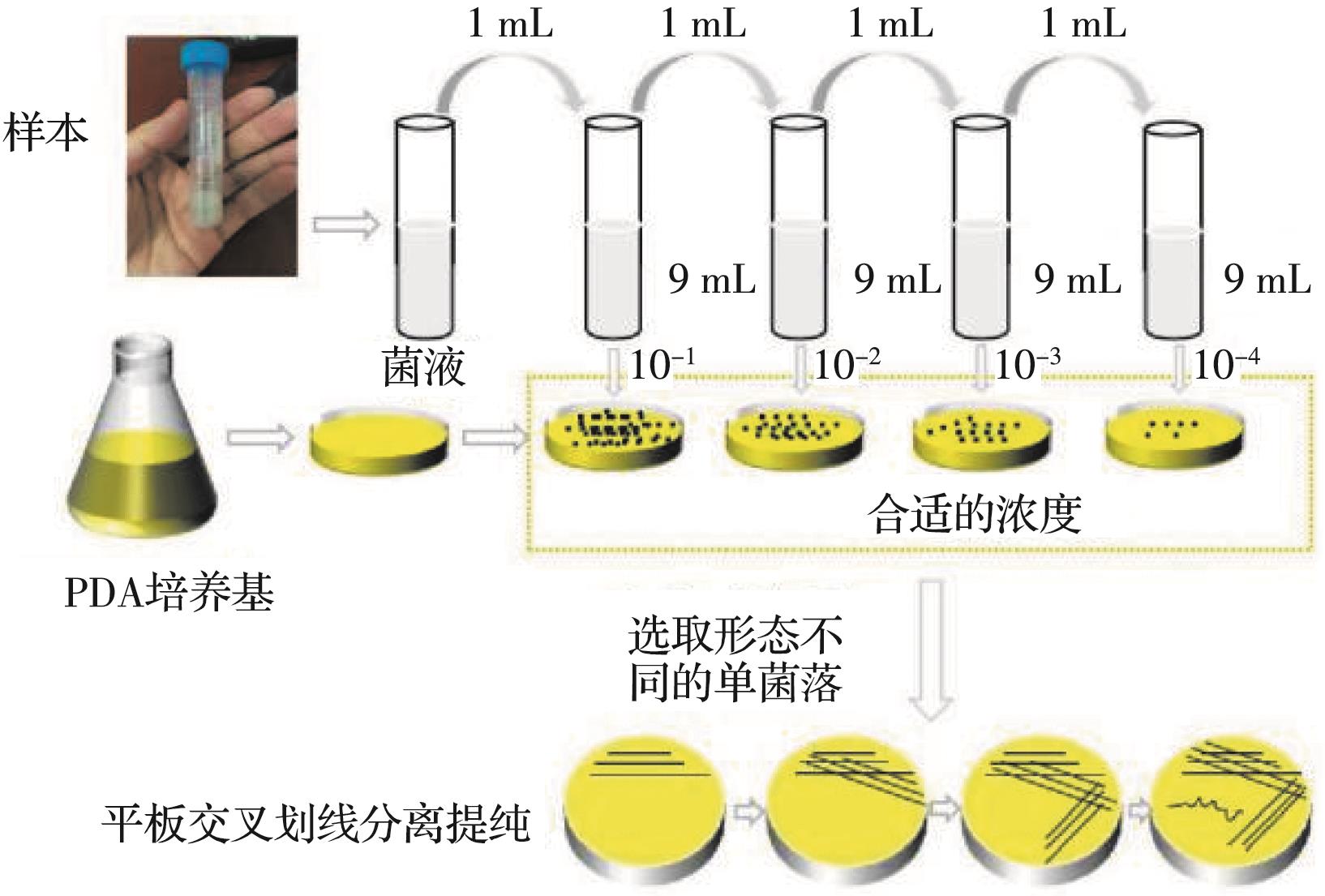 1 mL 1 mL 1 mL 1 mL

样本

9 mL 9 mL 9 mL 9 mL

菌液

$10^{-1}$ $10^{-2}$ $10^{-3}$ $10^{-4}$

合适的浓度

PDA培养基

选取形态不同的单菌落

平板交叉划线分离提纯