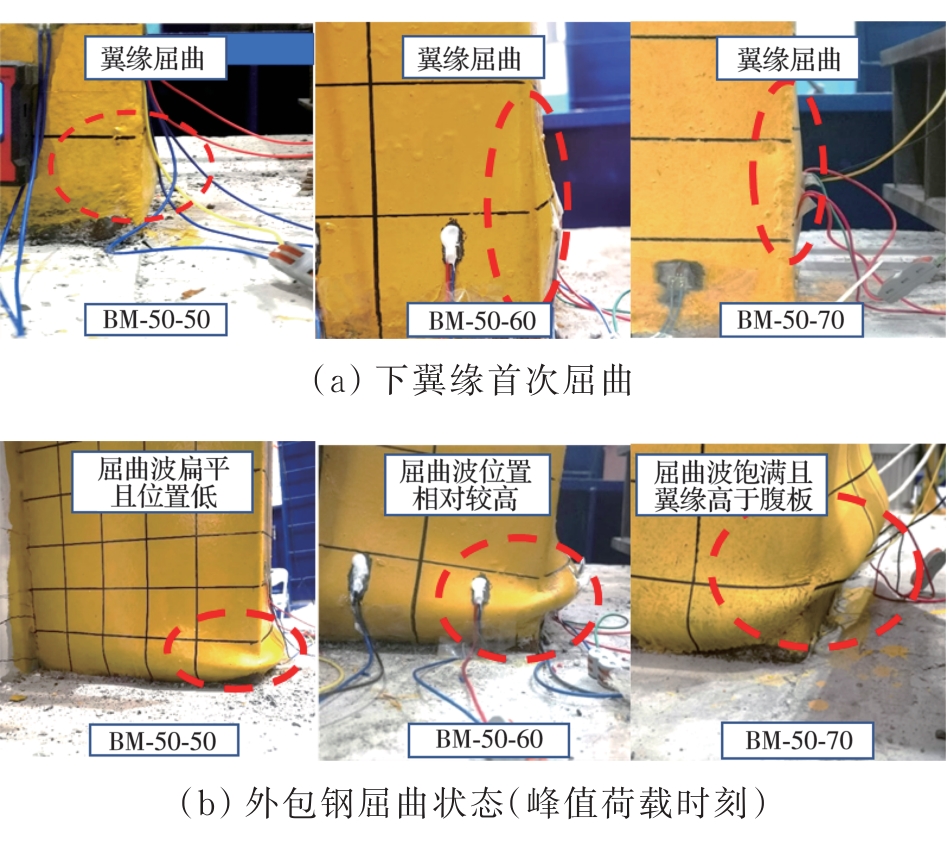 翼缘屈曲

BM-50-50

翼缘屈曲

BM-50-60

翼缘屈曲

BM-50-70

(a) 下翼缘首次屈曲

屈曲波扁平且位置低

BM-50-50

屈曲波位置相对较高

BM-50-60

屈曲波饱满且翼缘高于腹板

BM-50-70

(b) 外包钢屈曲状态(峰值荷载时刻)