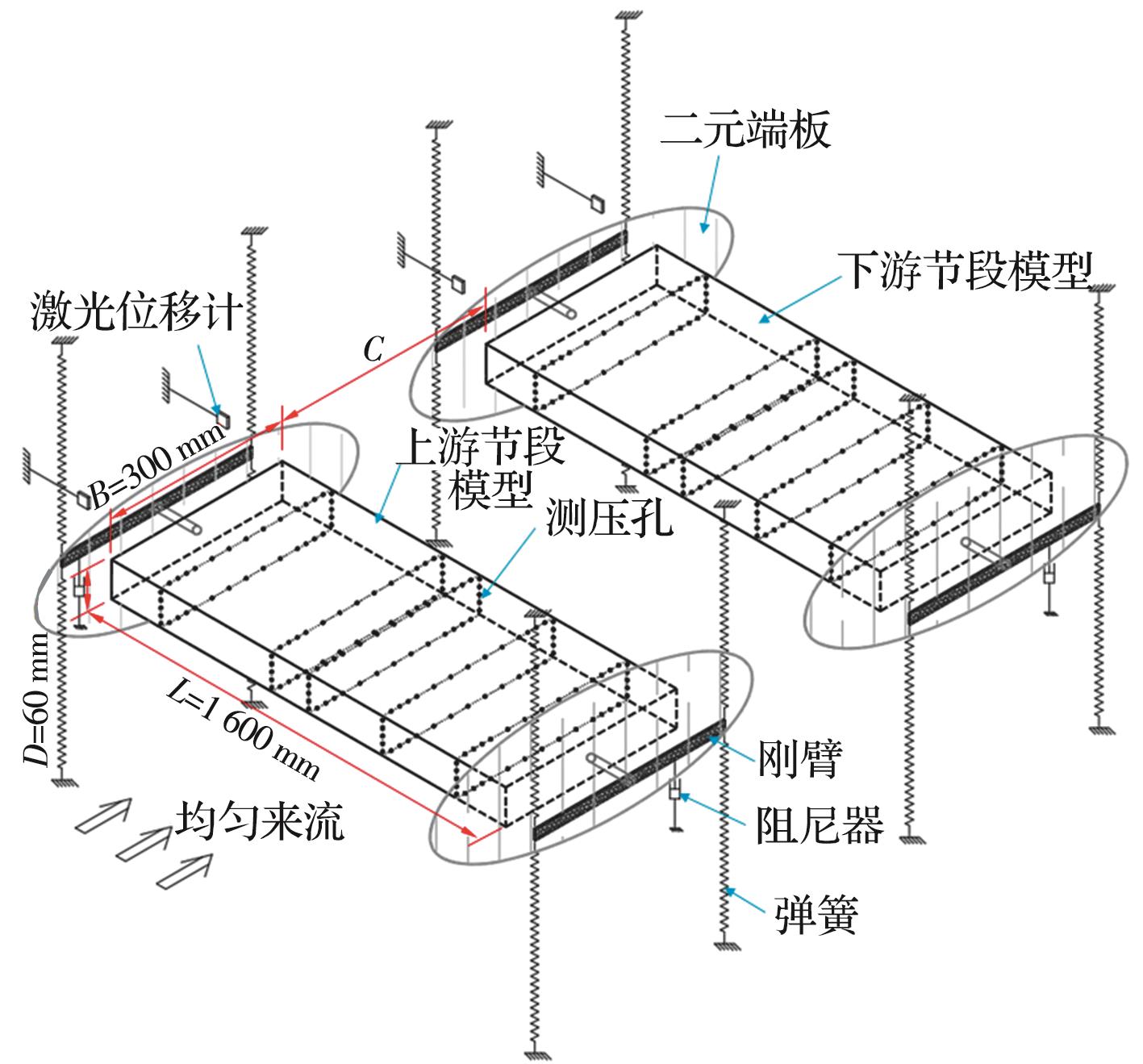 二元端板

下游节段模型

激光位移计

$C$

$B$=300 mm

上游节段模型

测压孔

$D$=60 mm

$L$=1 600 mm

均匀来流

刚臂

阻尼器

弹簧