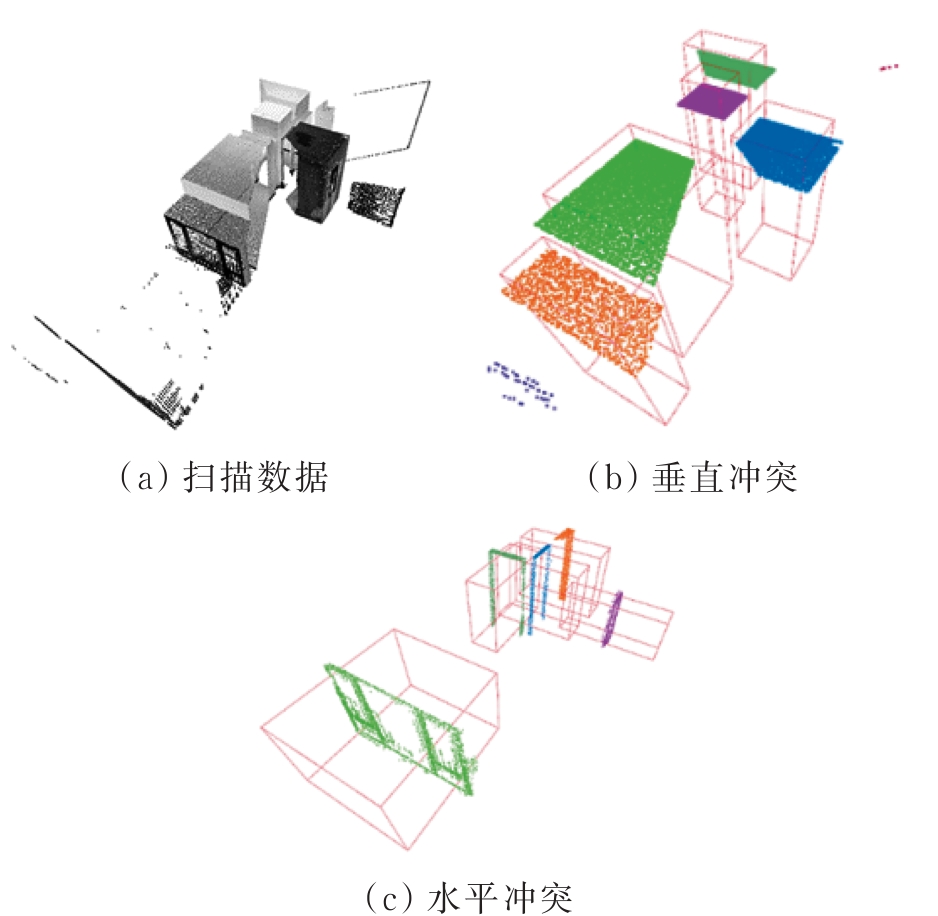 (a) 扫描数据

(b) 垂直冲突

(c) 水平冲突