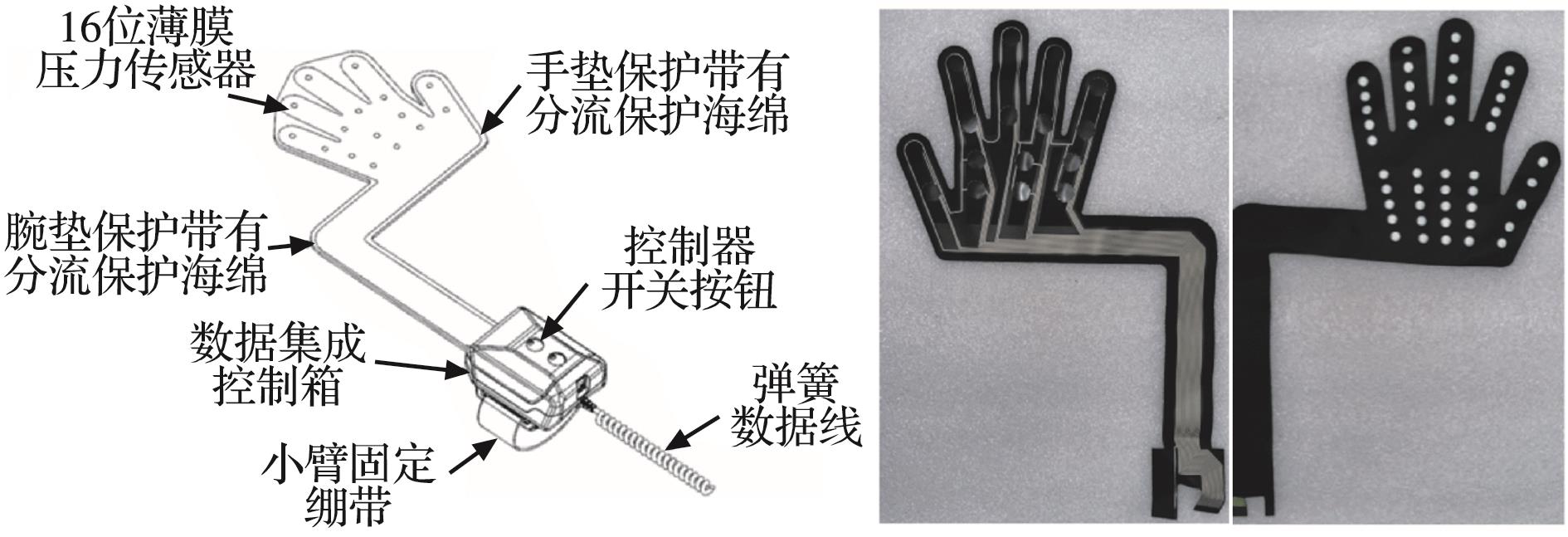 16位薄膜压力传感器

手垫保护带有分流保护海绵

腕垫保护带有分流保护海绵

控制器开关按钮

数据集成控制箱

弹簧数据线

小臂固定绷带