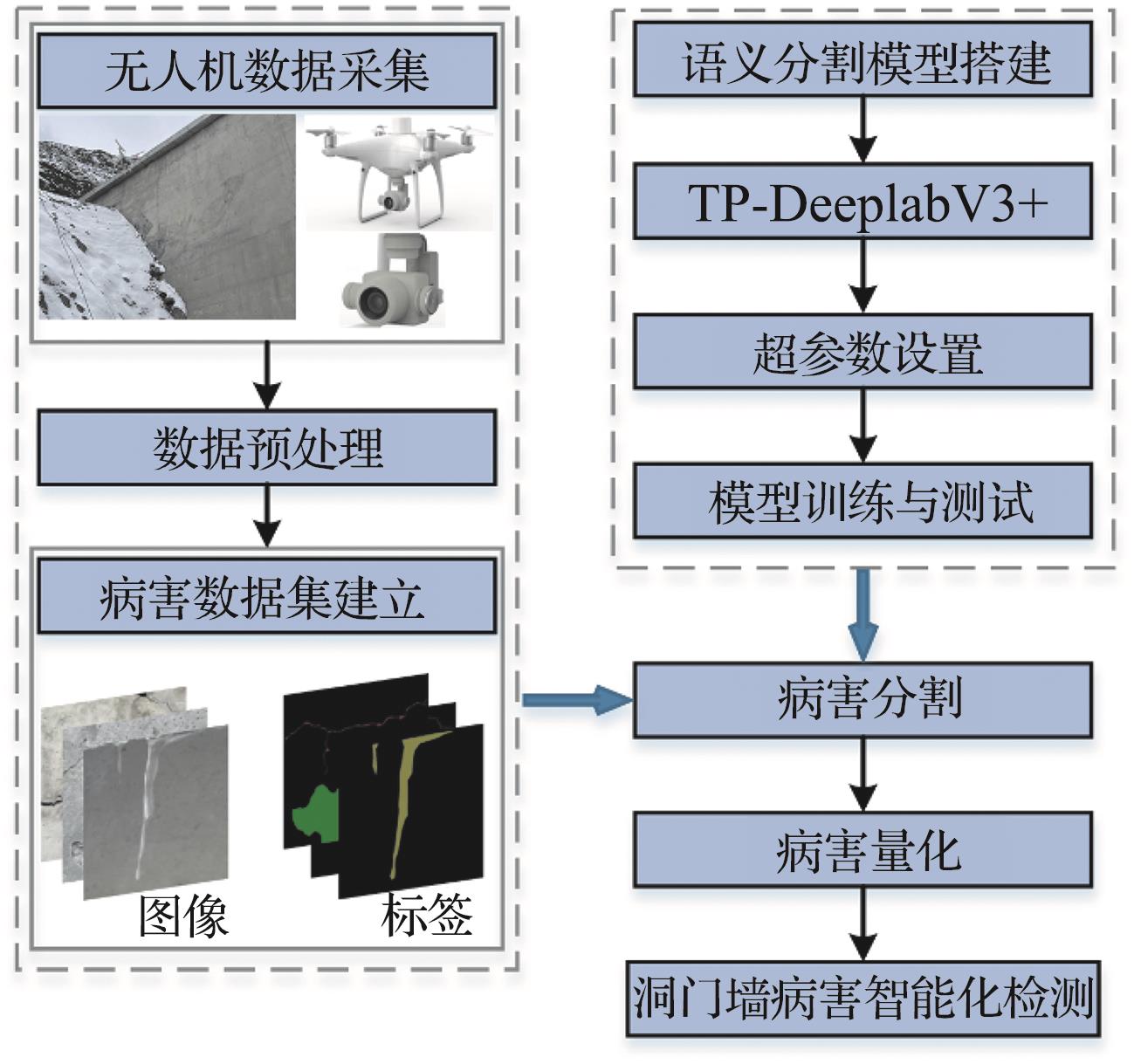 无人机数据采集

数据预处理

病害数据集建立

图像

标签

语义分割模型搭建

TP-DeeplabV3+

超参数设置

模型训练与测试

病害分割

病害量化

洞门墙病害智能化检测