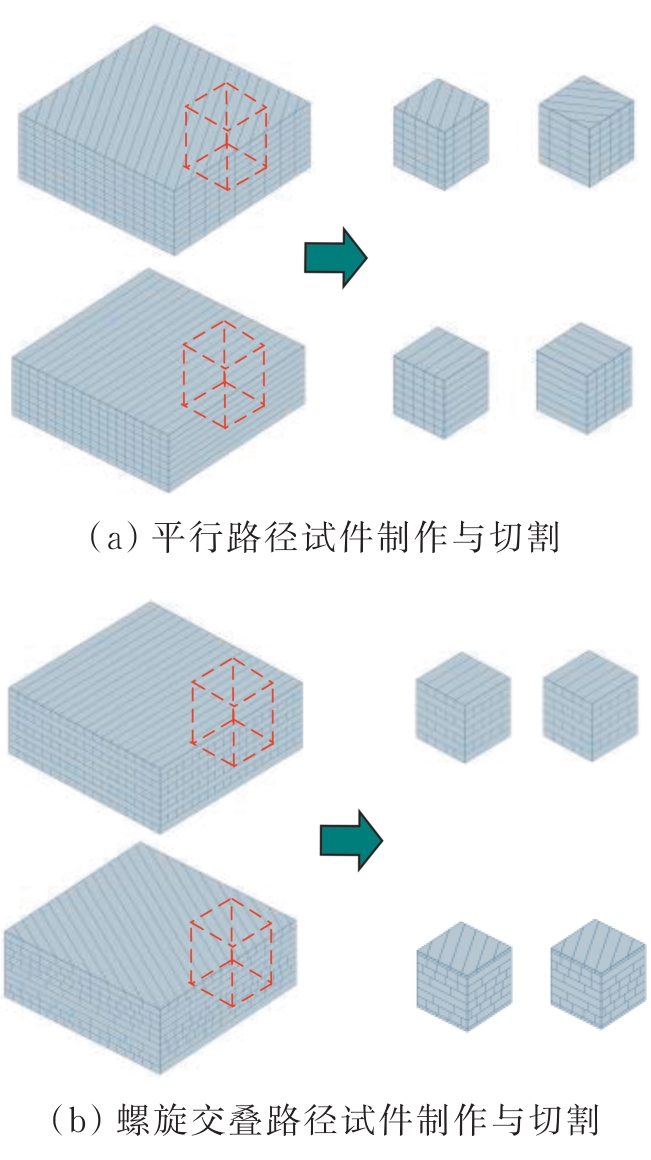 (a) 平行路径试件制作与切割

(b) 螺旋交叠路径试件制作与切割