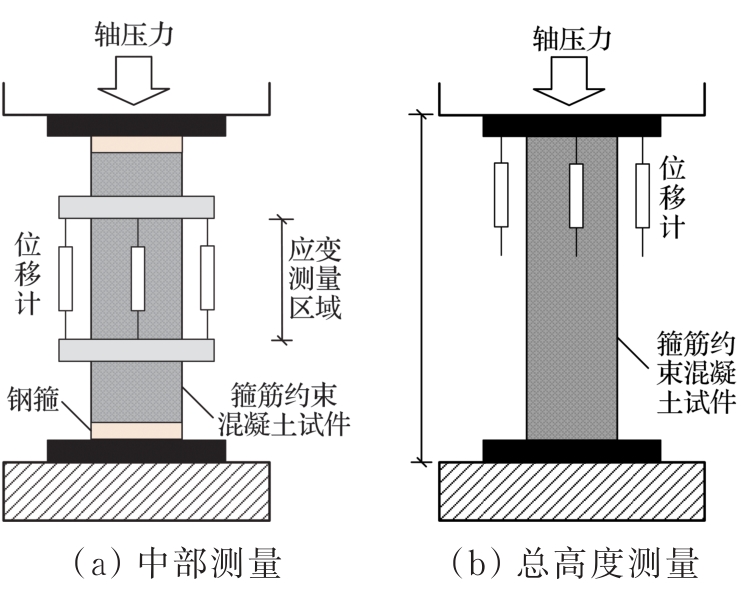 轴压力

位移计

应变测量区域

钢箍

箍筋约束混凝土试件

(a) 中部测量

轴压力

位移计

箍筋约束混凝土试件

(b) 总高度测量