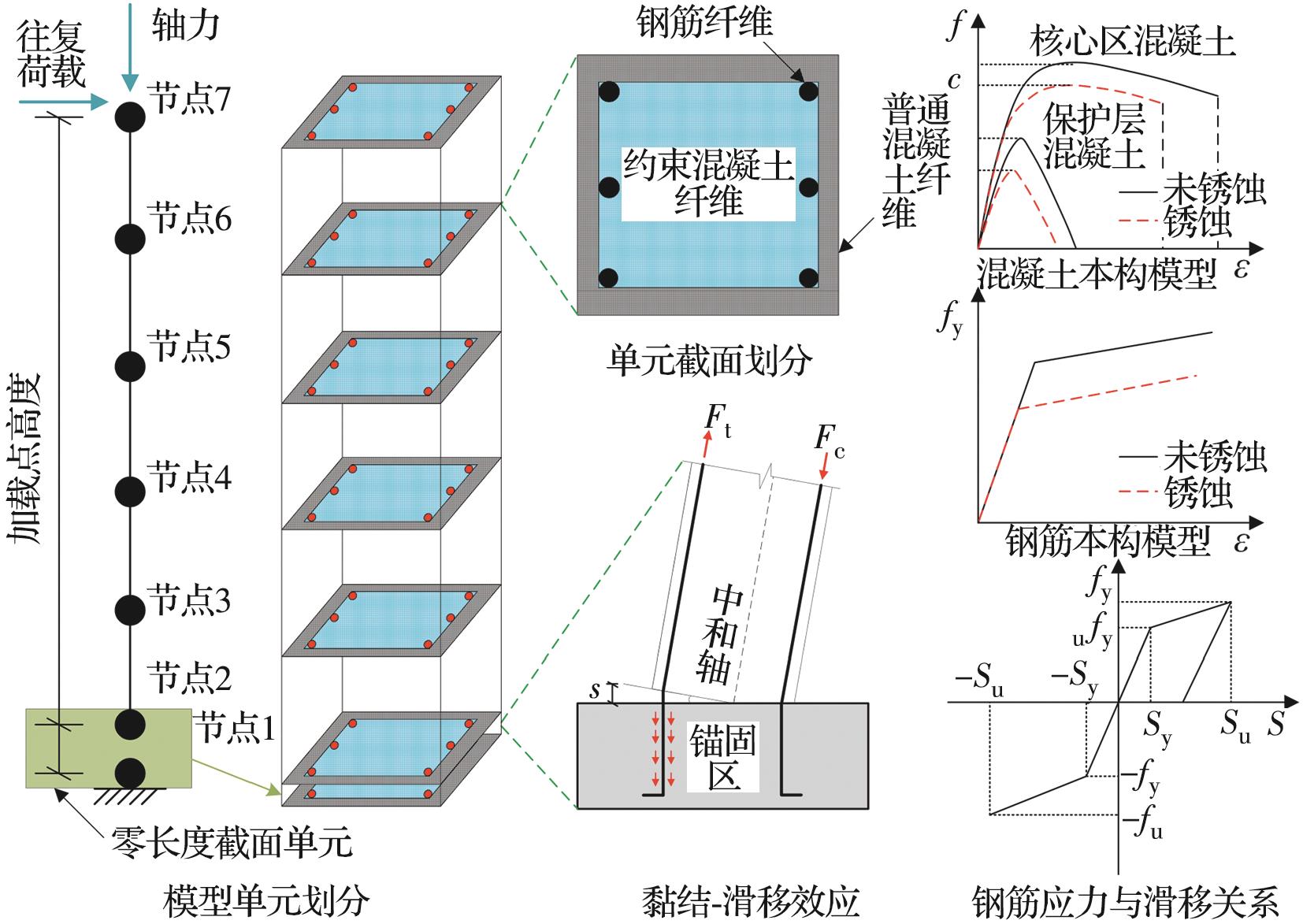 往复荷载

轴力

节点7

节点6

节点5

节点4

节点3

节点2

节点1

加载点高度

零长度截面单元

模型单元划分

钢筋纤维

约束混凝土纤维

普通混凝土纤维

单元截面划分

$F_t$

$F_c$

中和轴

$s$

锚固区

黏结-滑移效应

$f$

$c$

核心区混凝土

保护层混凝土

未锈蚀

锈蚀

混凝土本构模型

$\varepsilon$

$f_y$

未锈蚀

锈蚀

钢筋本构模型

$\varepsilon$

$f_y$

$_uf_y$

$-S_u$

$-S_y$

$S_y$

$S_u$

$S$

$-f_y$

$-f_u$

钢筋应力与滑移关系