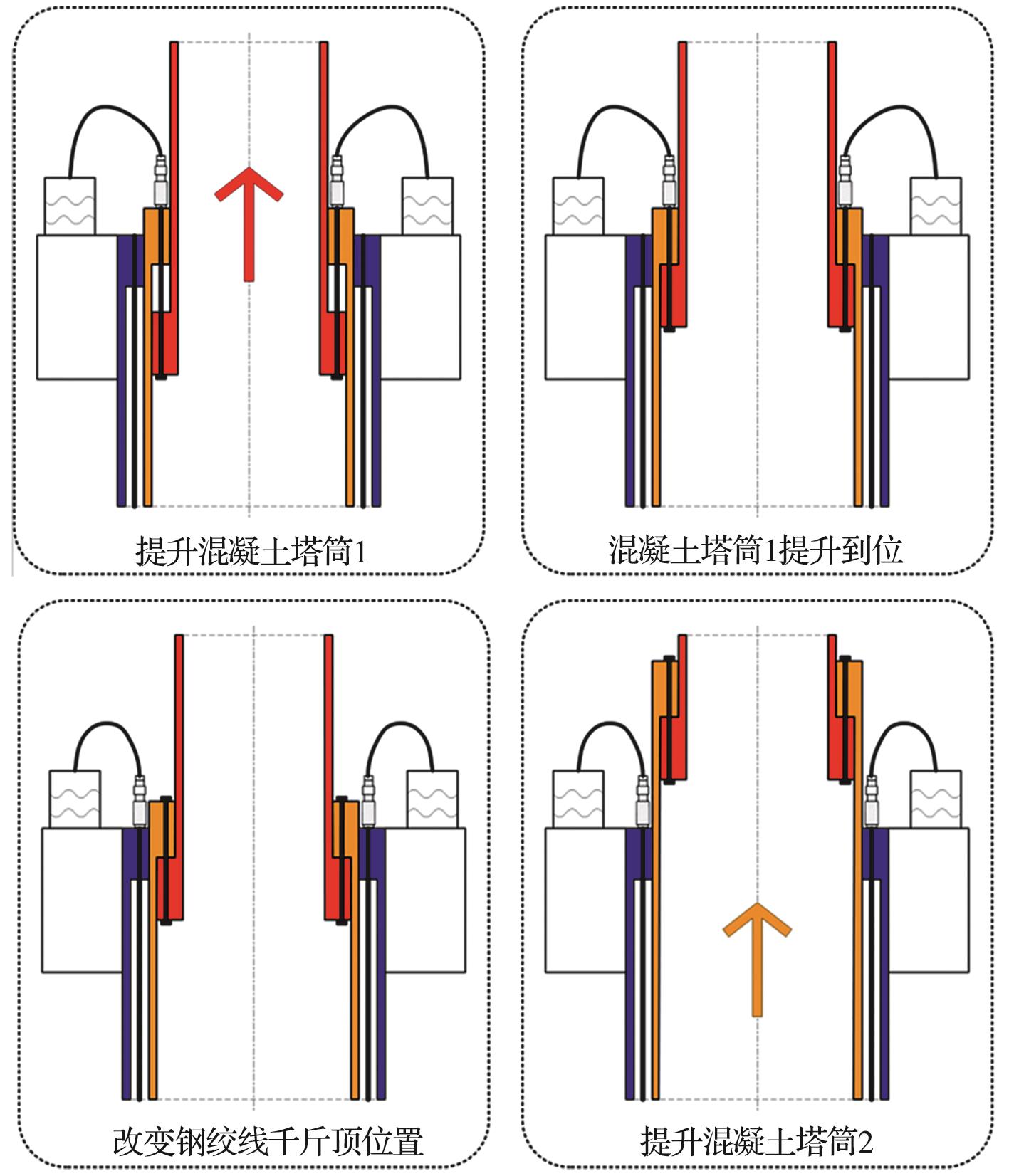 提升混凝土塔筒1

混凝土塔筒1提升到位

改变钢绞线千斤顶位置

提升混凝土塔筒2