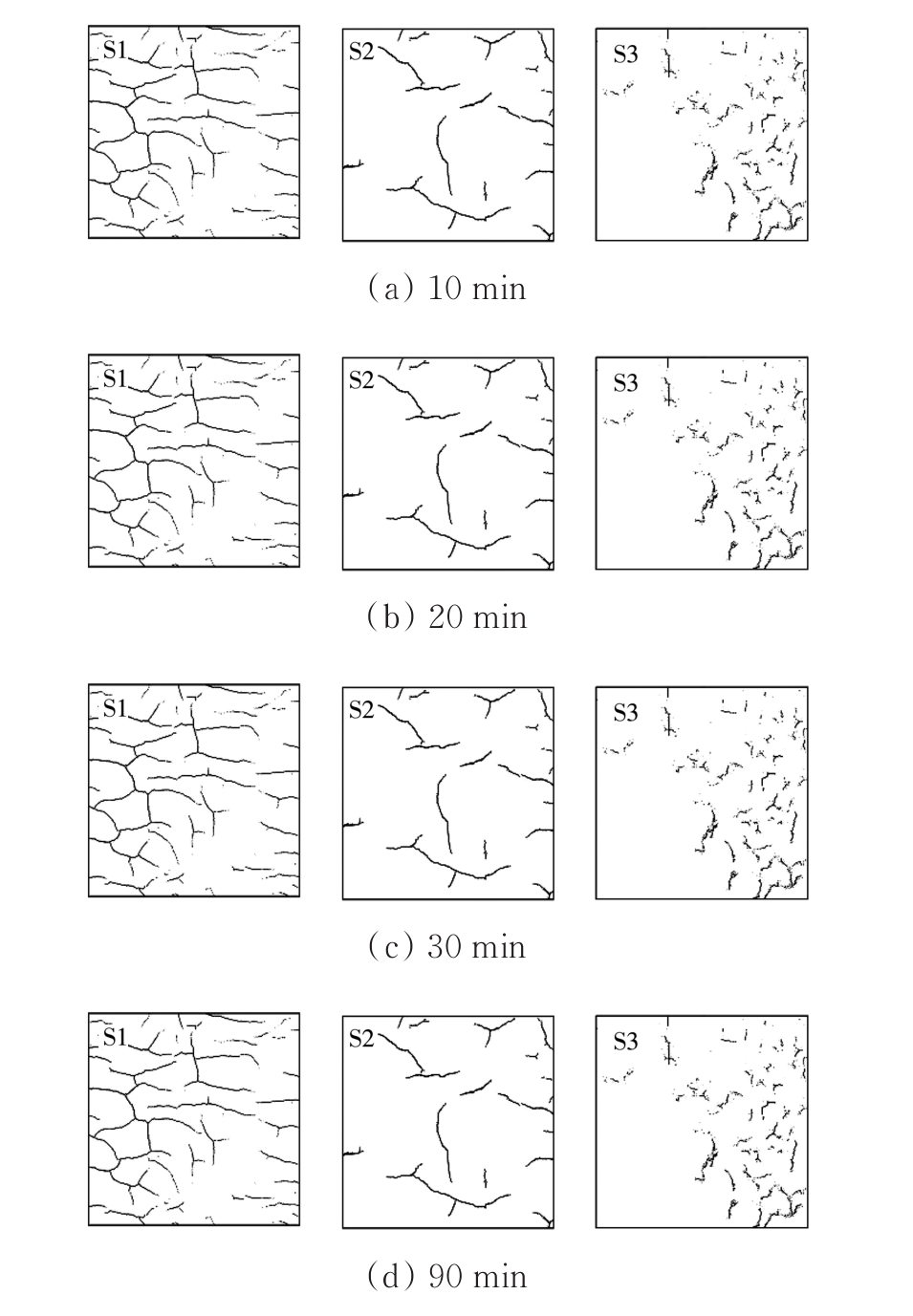 S1 S2 S3

(a) 10 min

S1 S2 S3

(b) 20 min

S1 S2 S3

(c) 30 min

S1 S2 S3

(d) 90 min