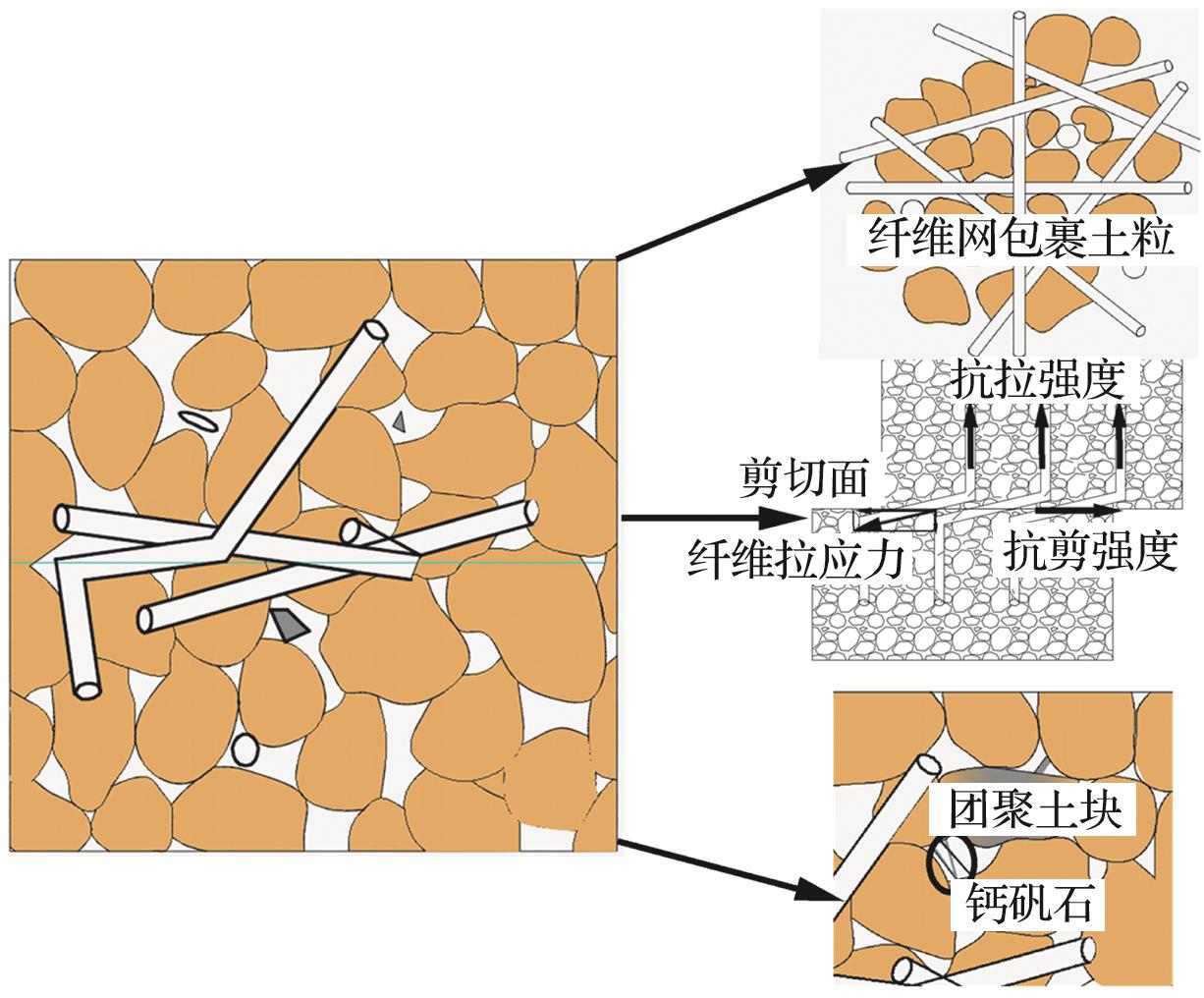 纤维网包裹土粒

抗拉强度

剪切面

纤维拉应力

抗剪强度

团聚土块

钙矾石