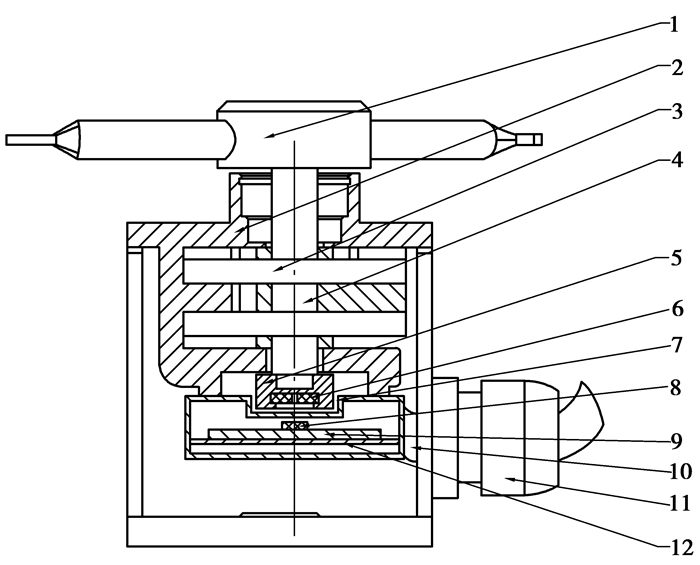 1
2
3
4
5
6
7
8
9
10
11
12