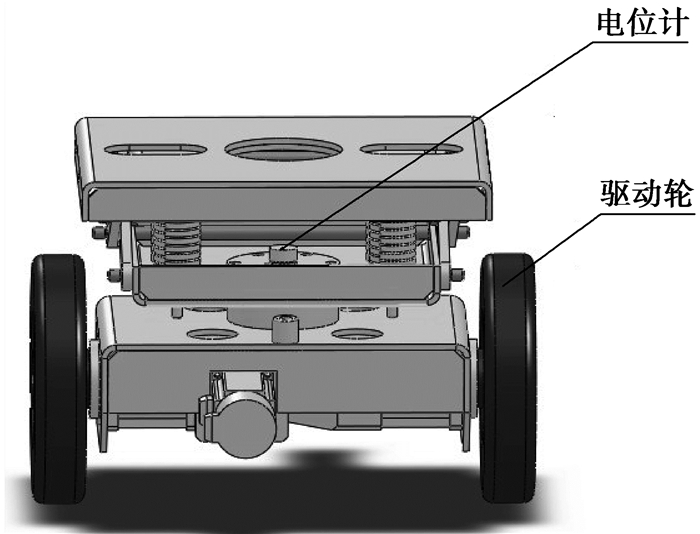 电位计

驱动轮