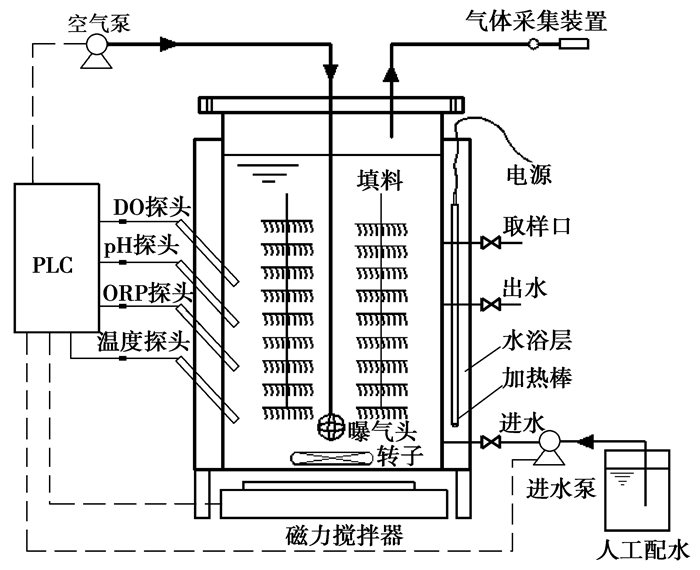 空气泵

气体采集装置

电源

填料

PLC

DO探头

pH探头

ORP探头

温度探头

取样口

出水

水浴层

加热棒

曝气头

转子

进水

进水泵

磁力搅拌器

人工配水