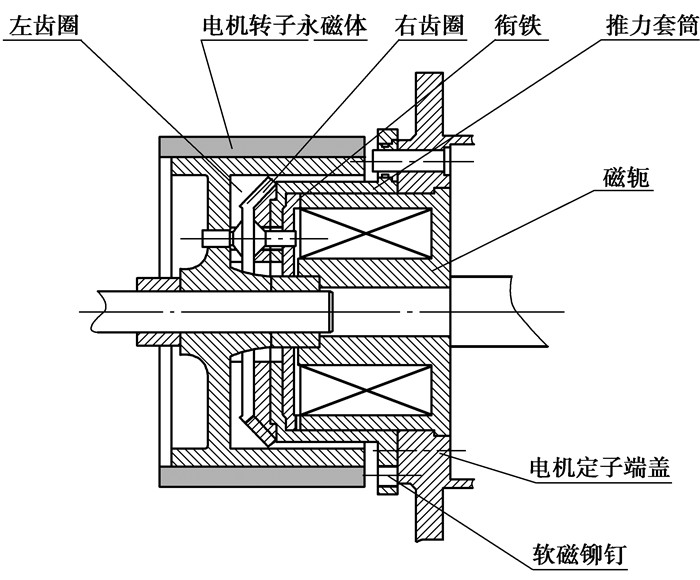 左齿圈
电机转子永磁体
右齿圈
衔铁
推力套筒
磁轭
电机定子端盖
软磁铆钉