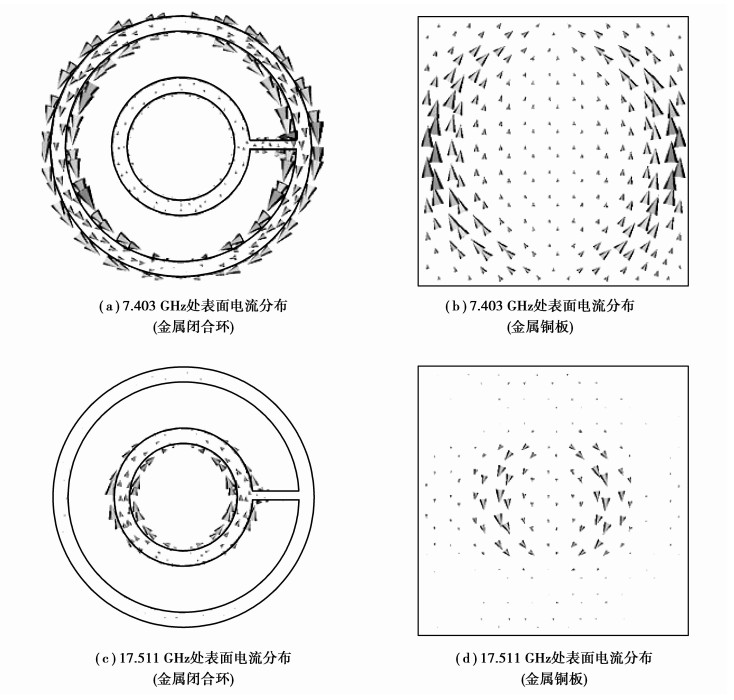 (a) 7.403 GHz处表面电流分布
(金属闭合环)

(b) 7.403 GHz处表面电流分布
(金属铜板)

(c) 17.511 GHz处表面电流分布
(金属闭合环)

(d) 17.511 GHz处表面电流分布
(金属铜板)