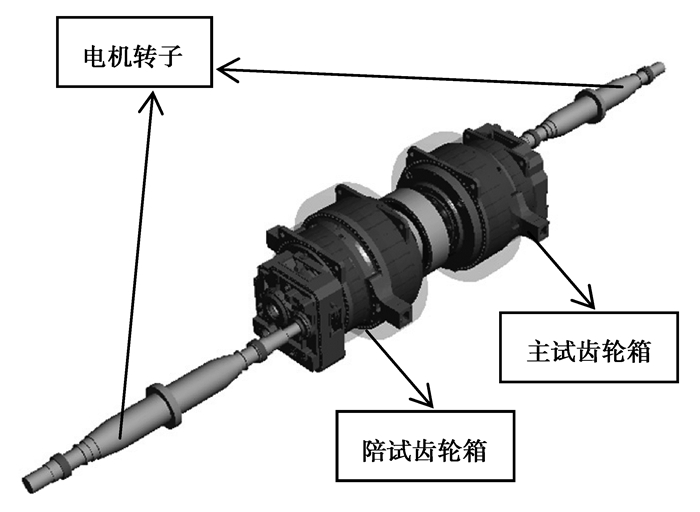 电机转子

主试齿轮箱

陪试齿轮箱