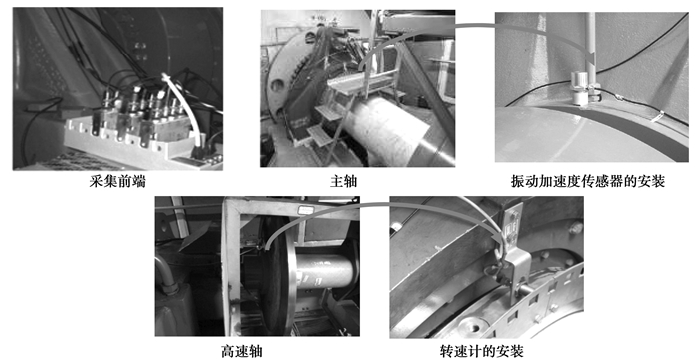 采集前端

主轴

振动加速度传感器的安装

高速轴

转速计的安装