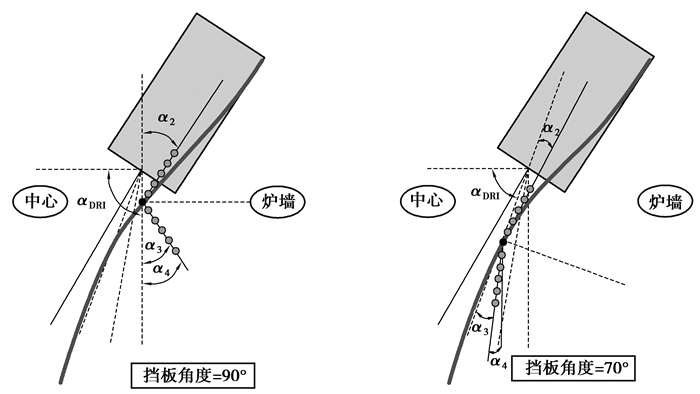 $\alpha_2$
中心
$\alpha_{DRI}$
炉墙
$\alpha_3$
$\alpha_4$
挡板角度=90°

$\alpha_2$
中心
$\alpha_{DRI}$
炉墙
$\alpha_3$
$\alpha_4$
挡板角度=70°