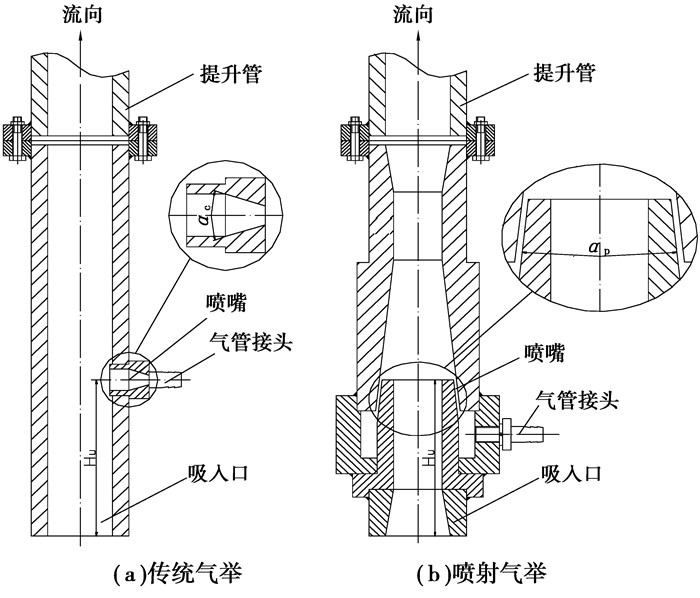 流向

提升管

$\alpha_c$

喷嘴

气管接头

Hu

吸入口

(a)传统气举

流向

提升管

$\alpha_p$

喷嘴

气管接头

Hu

吸入口

(b)喷射气举