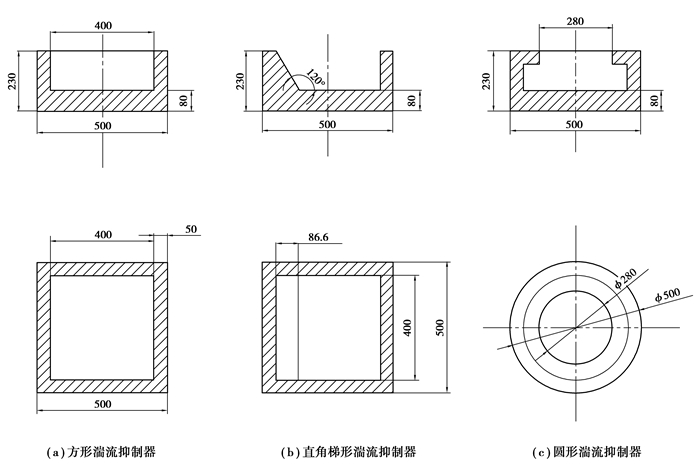 400
230
80
500

230
120°
80
500

280
230
80
500

400
50
500

86.6
400
500

ϕ280
ϕ500

(a) 方形湍流抑制器

(b) 直角梯形湍流抑制器

(c) 圆形湍流抑制器