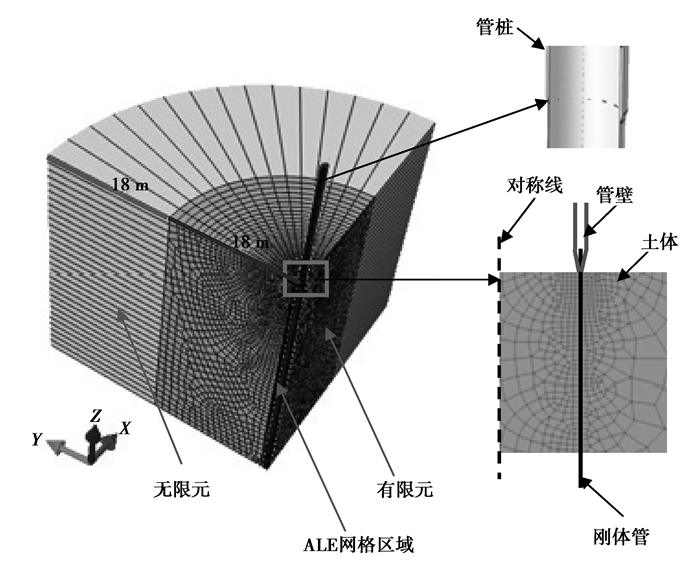 管桩

18 m

18 m

对称线

管壁

土体

Z

Y

X

无限元

有限元

ALE网格区域

刚体管