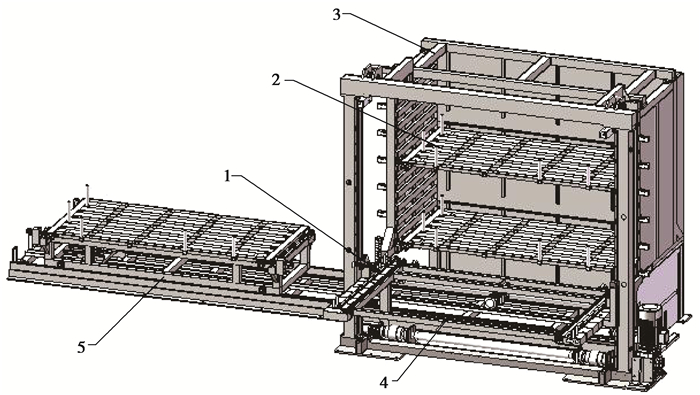 3
2
1
5
4