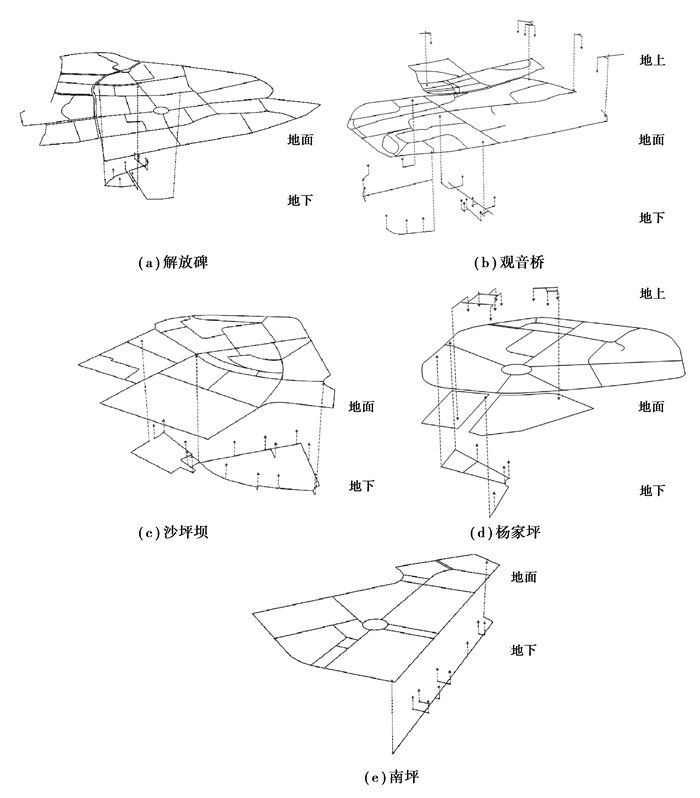 地面

地下

(a) 解放碑

地上

地面

地下

(b) 观音桥

地面

地下

(c) 沙坪坝

地上

地面

地下

(d) 杨家坪

地面

地下

(e) 南坪