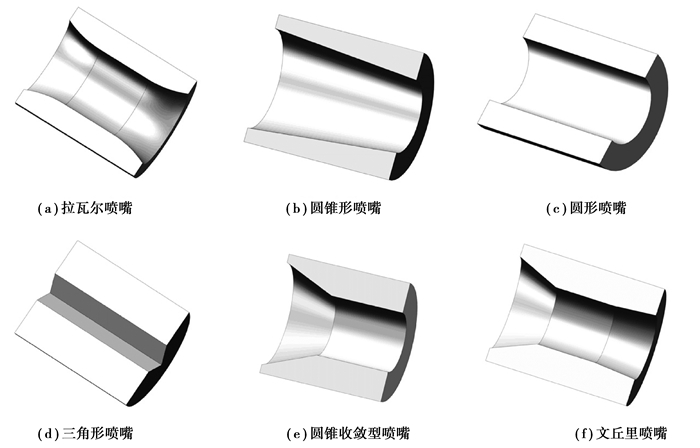 (a) 拉瓦尔喷嘴

(b) 圆锥形喷嘴

(c) 圆形喷嘴

(d) 三角形喷嘴

(e) 圆锥收敛型喷嘴

(f) 文丘里喷嘴