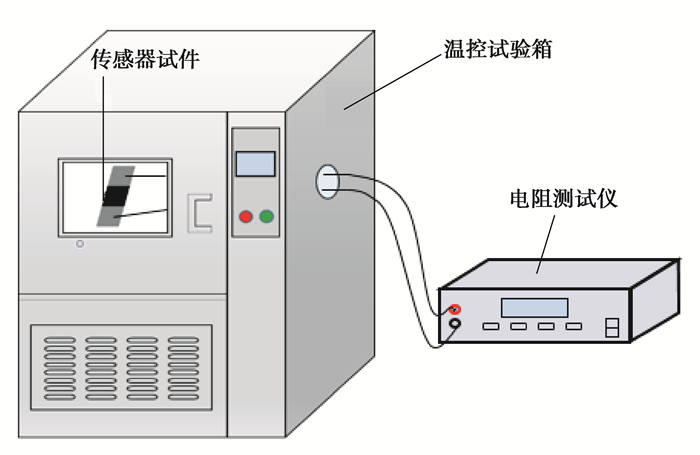 传感器试件

温控试验箱

电阻测试仪