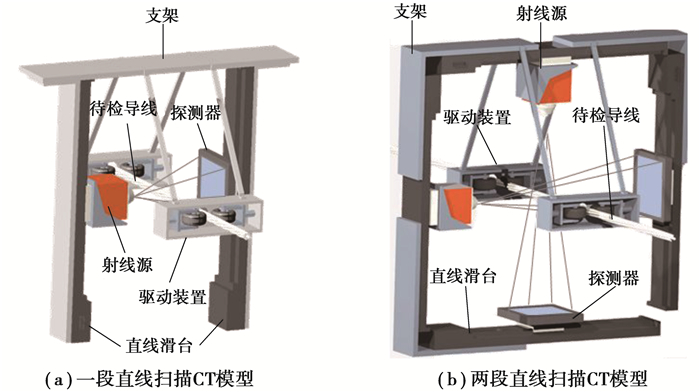 支架
待检导线
探测器
射线源
驱动装置
直线滑台
(a) 一段直线扫描CT模型

支架
射线源
驱动装置
待检导线
直线滑台
探测器
(b) 两段直线扫描CT模型