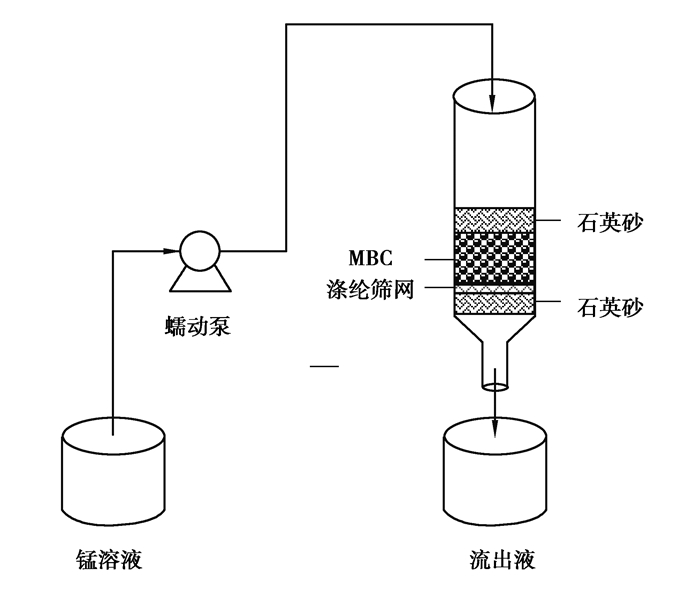 石英砂
MBC
涤纶筛网
石英砂
蠕动泵
锰溶液
流出液