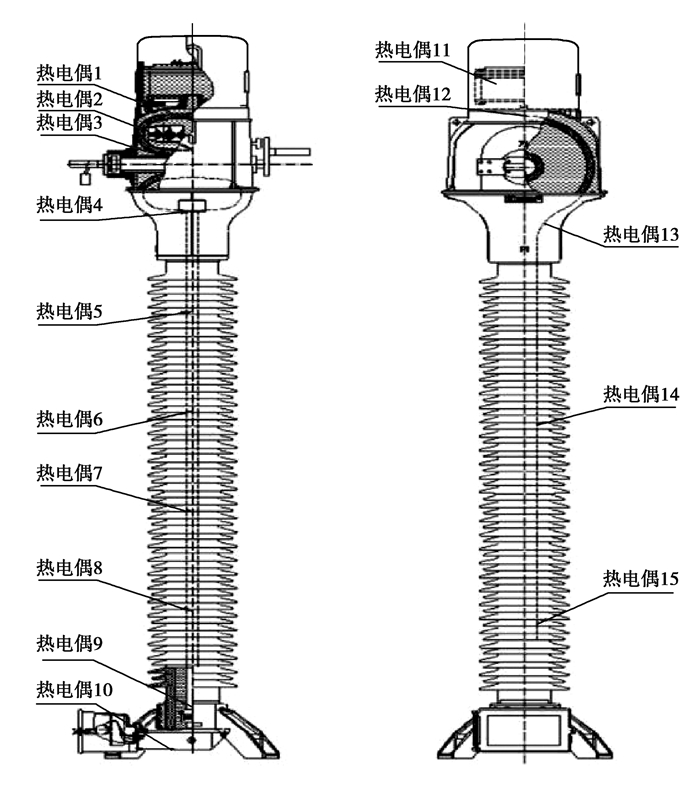 热电偶1
热电偶2
热电偶3
热电偶4
热电偶5
热电偶6
热电偶7
热电偶8
热电偶9
热电偶10
热电偶11
热电偶12
热电偶13
热电偶14
热电偶15