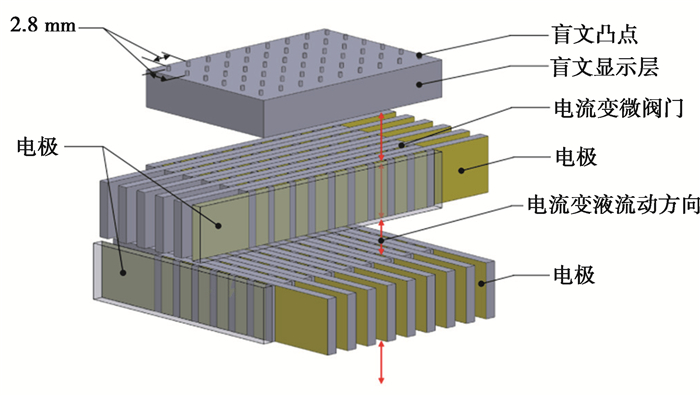 2.8 mm
盲文凸点
盲文显示层
电流变微阀门
电极
电极
电流变液流动方向
电极