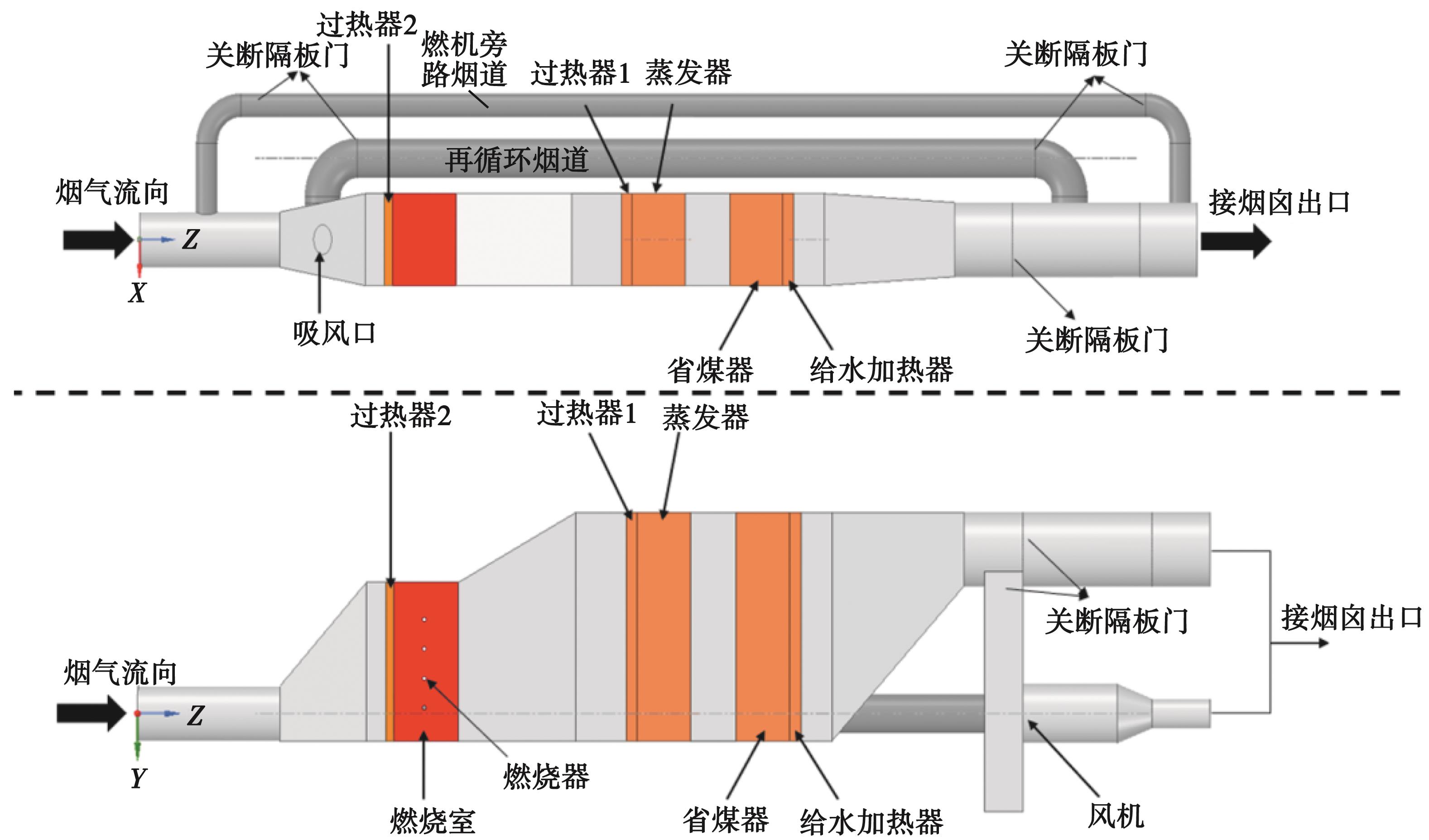 过热器2
关断隔板门
燃机旁路烟道
过热器1 蒸发器
关断隔板门
再循环烟道
烟气流向
接烟囱出口
$Z$
$X$
吸风口
省煤器
给水加热器
关断隔板门

过热器2
过热器1 蒸发器
关断隔板门
接烟囱出口
烟气流向
$Z$
$Y$
燃烧器
燃烧室
省煤器
给水加热器
风机