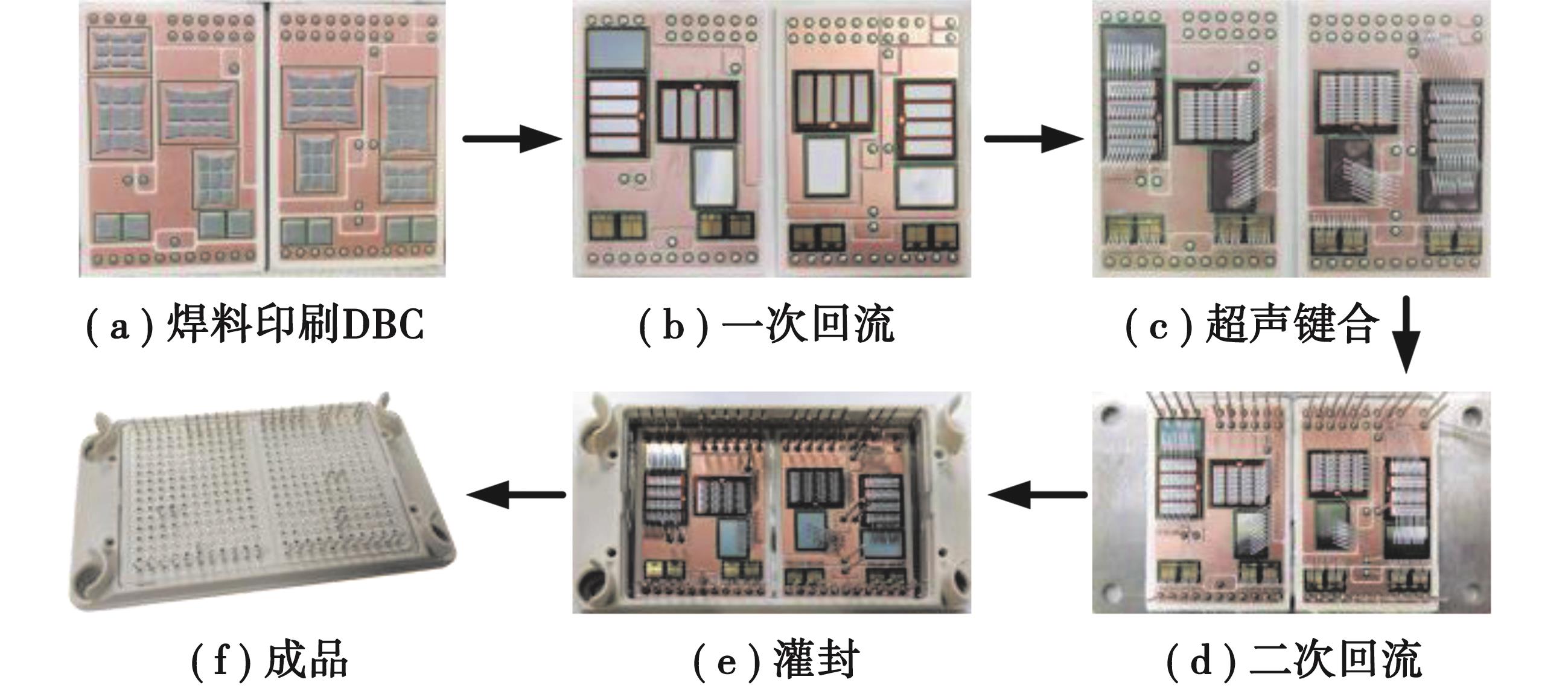 (a) 焊料印刷DBC

(b) 一次回流

(c) 超声键合

(f) 成品

(e) 灌封

(d) 二次回流