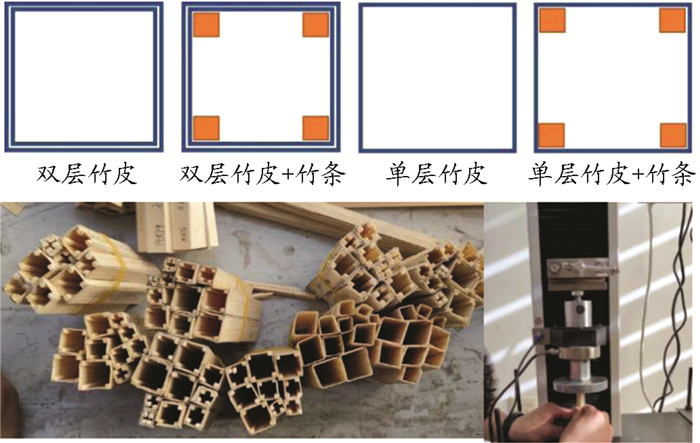 双层竹皮　双层竹皮+竹条　单层竹皮　单层竹皮+竹条