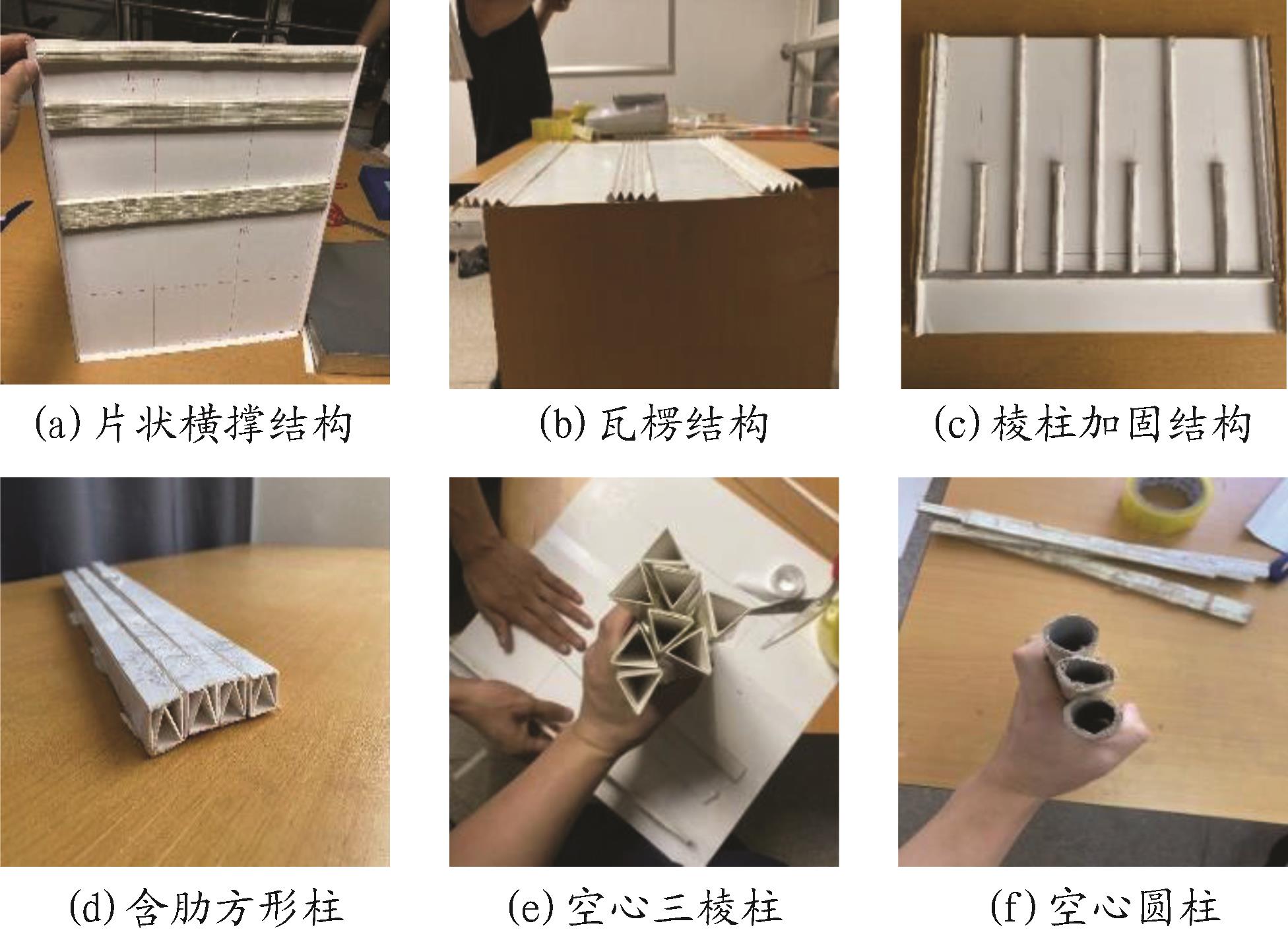 (a) 片状横撑结构

(b) 瓦楞结构

(c) 棱柱加固结构

(d) 含肋方形柱

(e) 空心三棱柱

(f) 空心圆柱