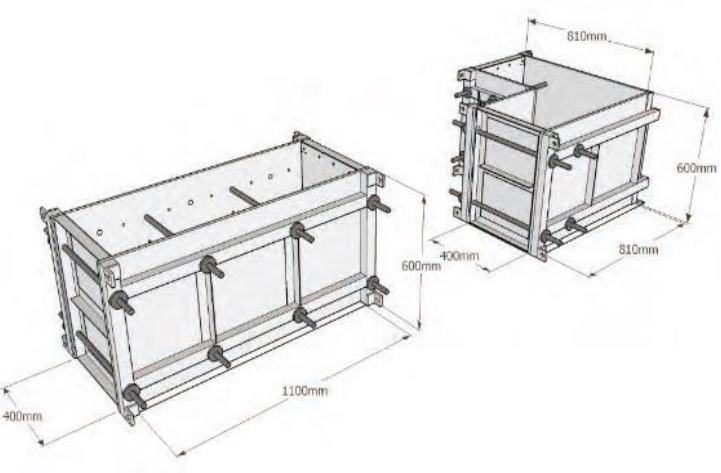 810mm

600mm

400mm

810mm

600mm

1100mm

400mm